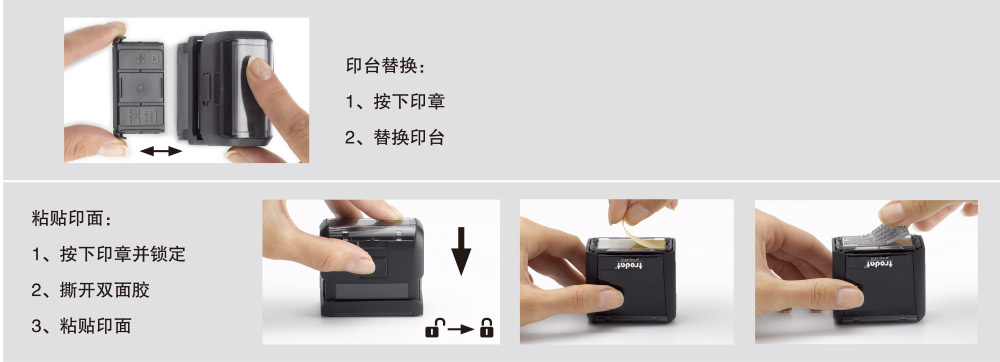 印台替换：

1、按下印章

2、替换印台

粘贴印面：

1、按下印章并锁定

2、撕开双面胶

3、粘贴印面

trodat

trodat